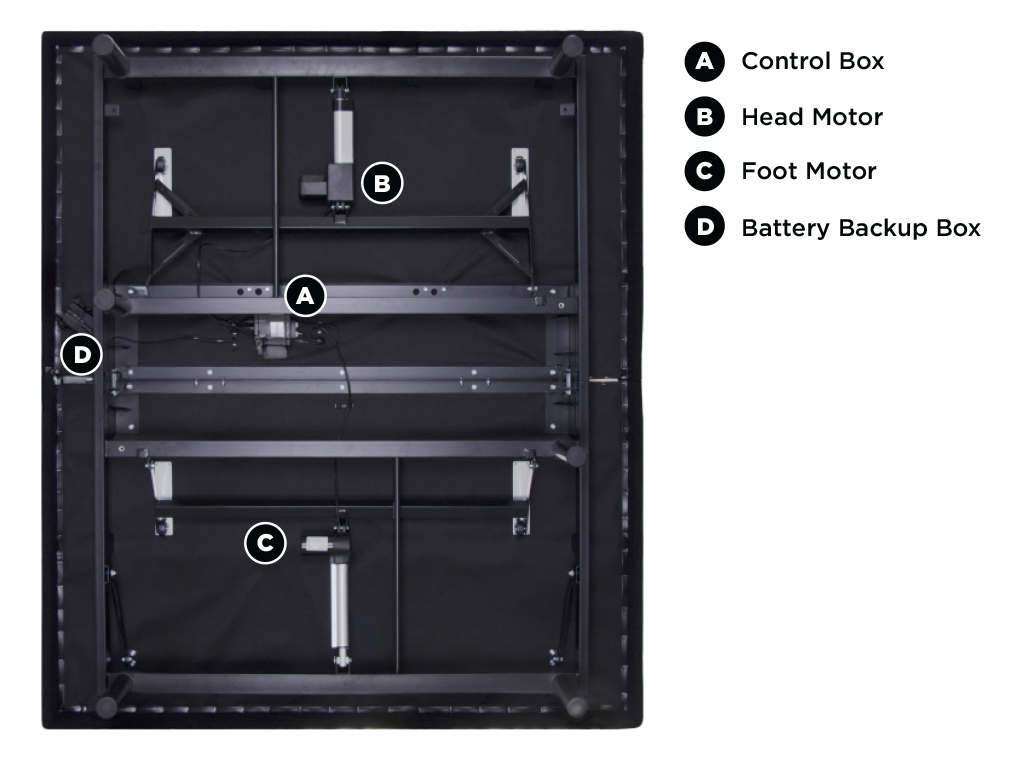 B
A
D
C

A Control Box
B Head Motor
C Foot Motor
D Battery Backup Box